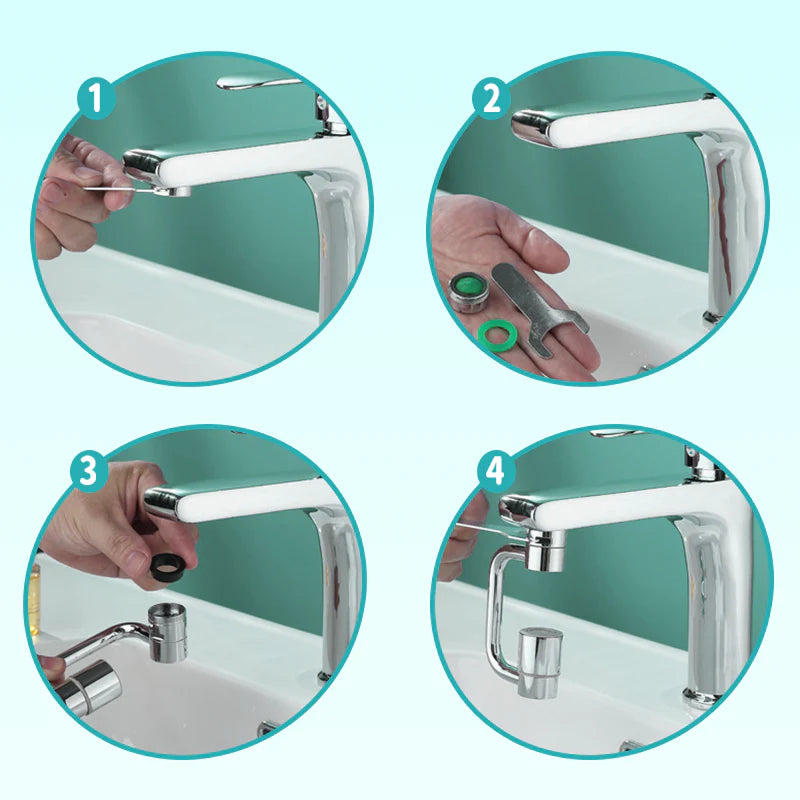 1

2

3

4